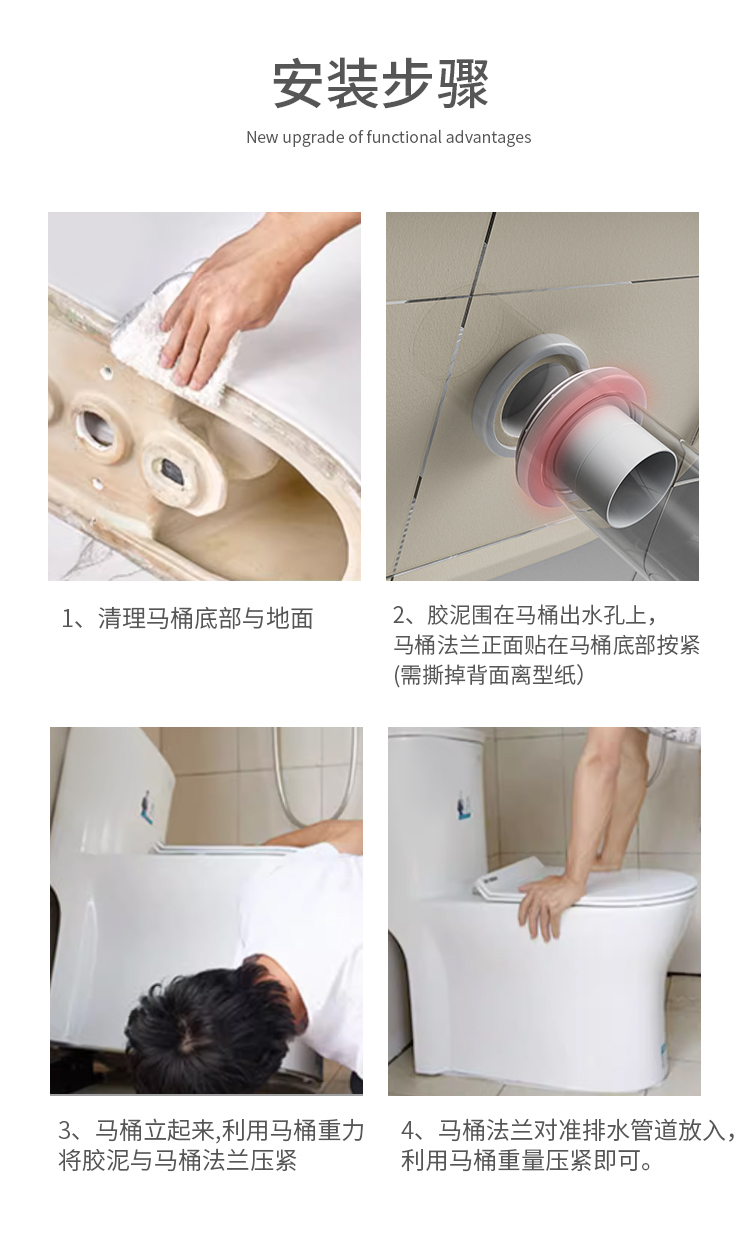 安装步骤

New upgrade of functional advantages

1、清理马桶底部与地面

2、胶泥围在马桶出水孔上，马桶法兰正面贴在马桶底部按紧(需撕掉背面离型纸)

3、马桶立起来,利用马桶重力将胶泥与马桶法兰压紧

4、马桶法兰对准排水管道放入，利用马桶重量压紧即可。